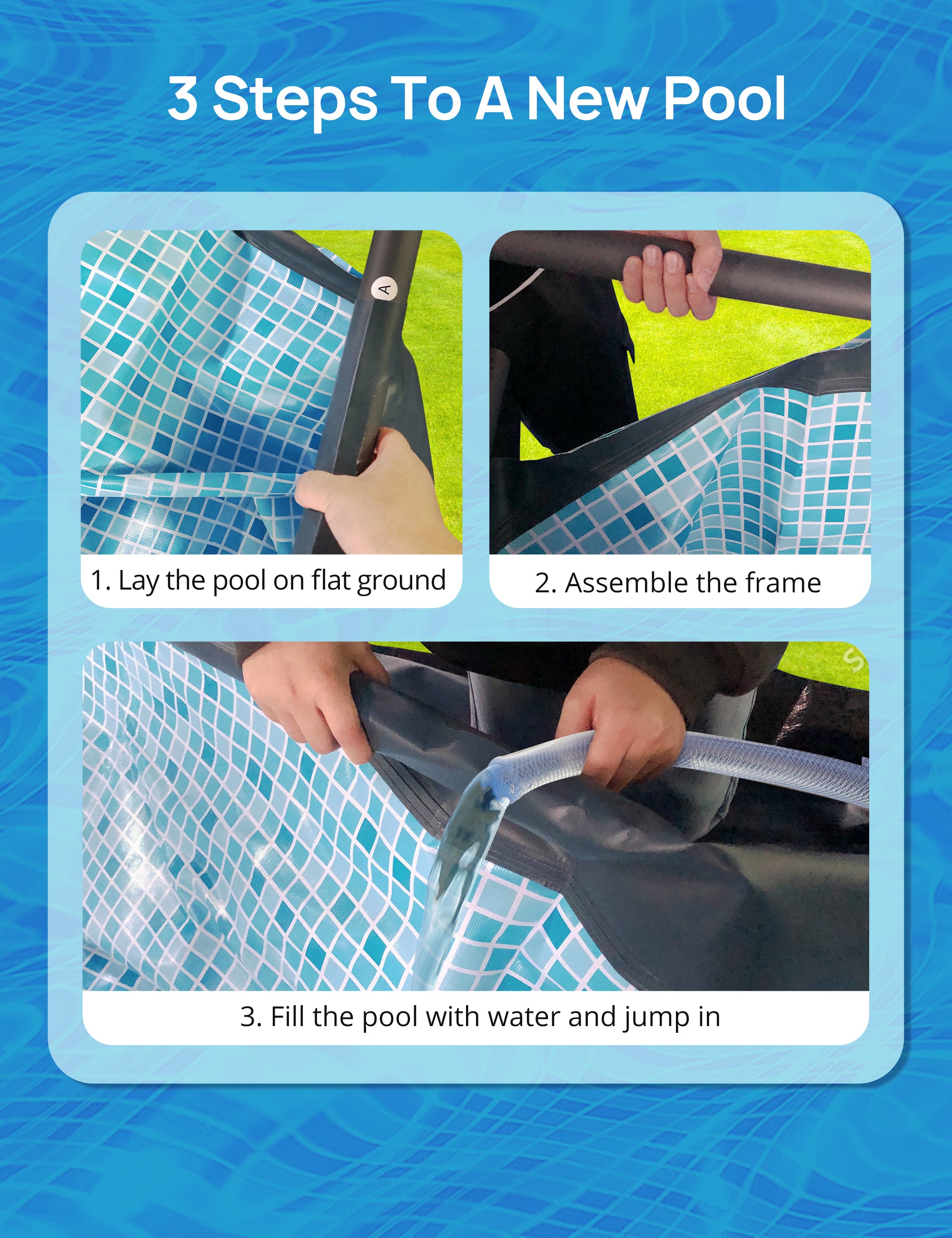 3 Steps To A New Pool

A

1. Lay the pool on flat ground

2. Assemble the frame

3. Fill the pool with water and jump in